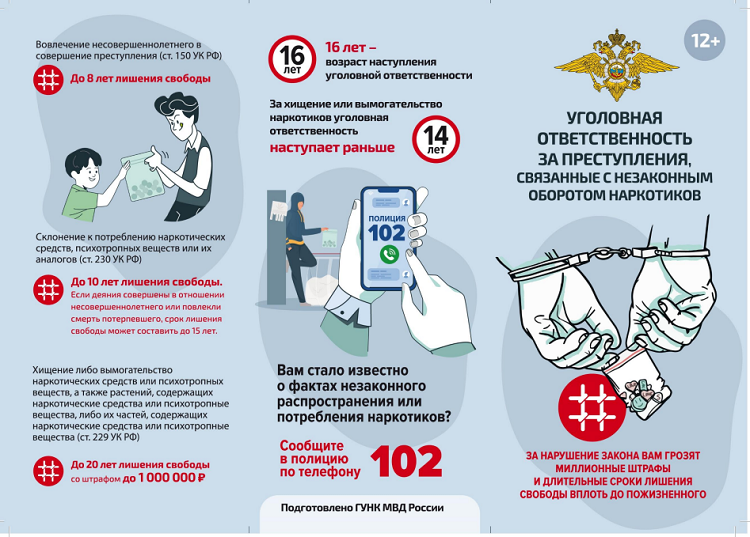 Вовлечение несовершеннолетнего в совершение преступления (ст. 150 УК РФ)

До 8 лет лишения свободы

Склонение к потреблению наркотических средств, психотропных веществ или их аналогов (ст. 230 УК РФ)

До 10 лет лишения свободы.
Если деяния совершены в отношении несовершеннолетнего или повлекли смерть потерпевшего, срок лишения свободы может составить до 15 лет.

Хищение либо вымогательство наркотических средств или психотропных веществ, а также растений, содержащих наркотические средства или психотропные вещества, либо их частей, содержащих наркотические средства или психотропные вещества (ст. 229 УК РФ)

До 20 лет лишения свободы
со штрафом до 1 000 000 ₽

16 лет

16 лет – возраст наступления уголовной ответственности

За хищение или вымогательство наркотиков уголовная ответственность
наступает раньше

14 лет

ПОЛИЦИЯ
102

Вам стало известно о фактах незаконного распространения или потребления наркотиков?

Сообщите в полицию по телефону 102

Подготовлено ГУНК МВД России

12+

УГОЛОВНАЯ ОТВЕТСТВЕННОСТЬ ЗА ПРЕСТУПЛЕНИЯ, СВЯЗАННЫЕ С НЕЗАКОННЫМ ОБОРОТОМ НАРКОТИКОВ

ЗА НАРУШЕНИЕ ЗАКОНА ВАМ ГРОЗЯТ МИЛЛИОННЫЕ ШТРАФЫ И ДЛИТЕЛЬНЫЕ СРОКИ ЛИШЕНИЯ СВОБОДЫ ВПЛОТЬ ДО ПОЖИЗНЕННОГО