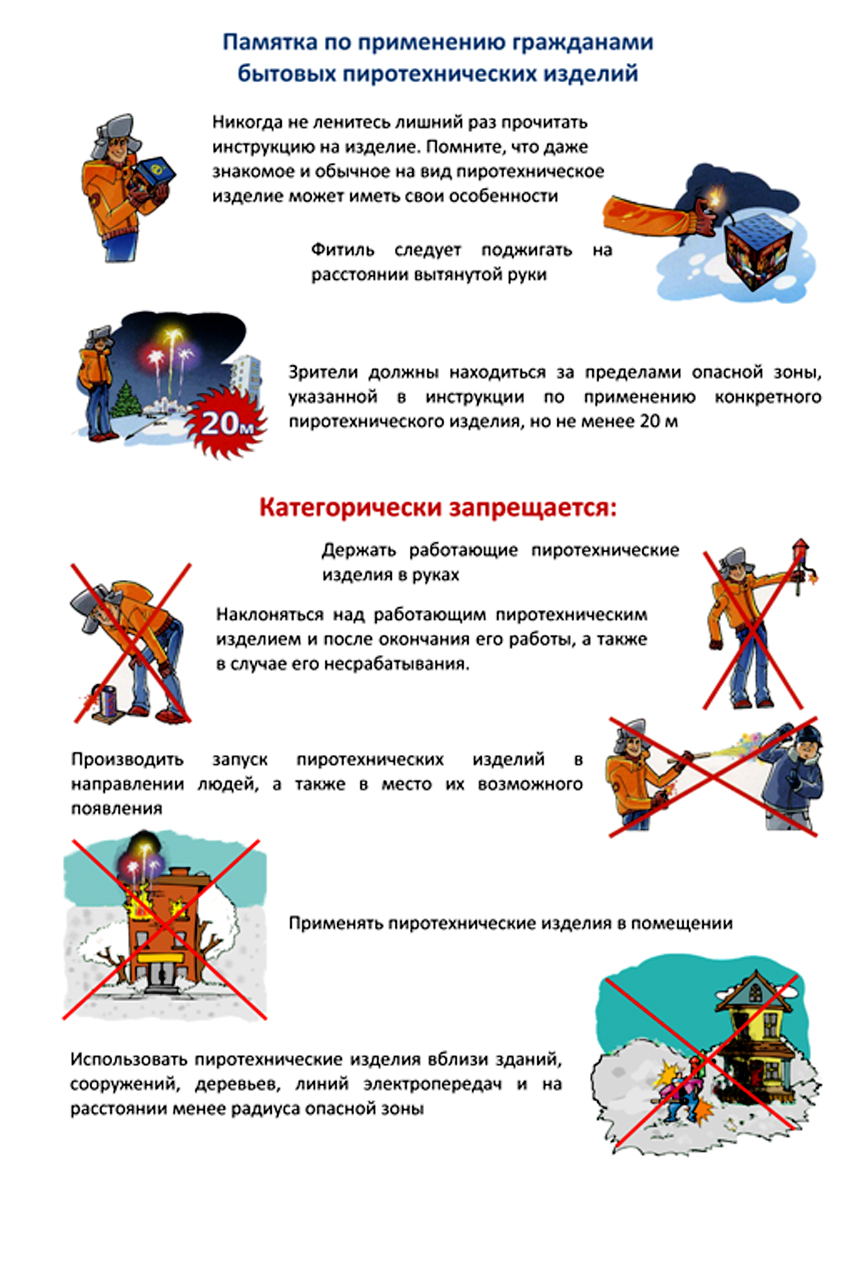 Памятка по применению гражданами бытовых пиротехнических изделий

Никогда не ленитесь лишний раз прочитать инструкцию на изделие. Помните, что даже знакомое и обычное на вид пиротехническое изделие может иметь свои особенности

Фитиль следует поджигать на расстоянии вытянутой руки

20м

Зрители должны находиться за пределами опасной зоны, указанной в инструкции по применению конкретного пиротехнического изделия, но не менее 20 м

Категорически запрещается:

Держать работающие пиротехнические изделия в руках

Наклоняться над работающим пиротехническим изделием и после окончания его работы, а также в случае его несрабатывания.

Производить запуск пиротехнических изделий в направлении людей, а также в место их возможного появления

Применять пиротехнические изделия в помещении

Использовать пиротехнические изделия вблизи зданий, сооружений, деревьев, линий электропередач и на расстоянии менее радиуса опасной зоны