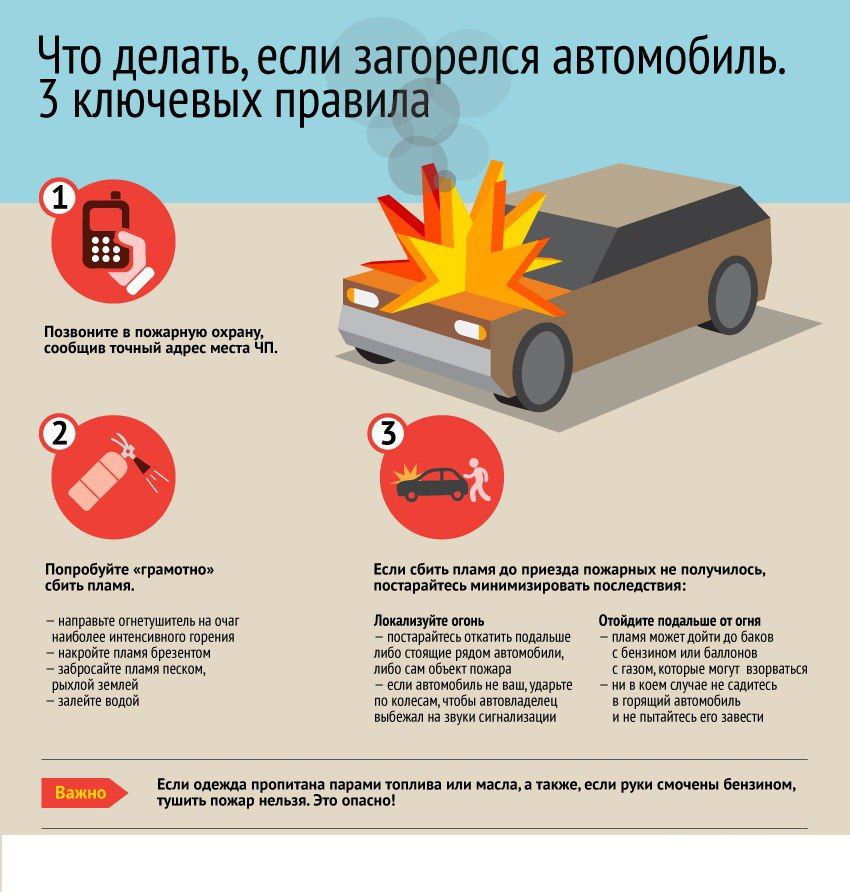 Что делать, если загорелся автомобиль. 3 ключевых правила

1

Позвоните в пожарную охрану, сообщив точный адрес места ЧП.

2

Попробуйте «грамотно» сбить пламя.

– направьте огнетушитель на очаг наиболее интенсивного горения
– накройте пламя брезентом
– забросайте пламя песком, рыхлой землей
– залейте водой

3

Если сбить пламя до приезда пожарных не получилось, постарайтесь минимизировать последствия:

Локализуйте огонь
– постарайтесь откатить подальше либо стоящие рядом автомобили, либо сам объект пожара
– если автомобиль не ваш, ударьте по колесам, чтобы автовладелец выбежал на звуки сигнализации

Отойдите подальше от огня
– пламя может дойти до баков с бензином или баллонов с газом, которые могут взорваться
– ни в коем случае не садитесь в горящий автомобиль и не пытайтесь его завести

Важно

Если одежда пропитана парами топлива или масла, а также, если руки смочены бензином, тушить пожар нельзя. Это опасно!