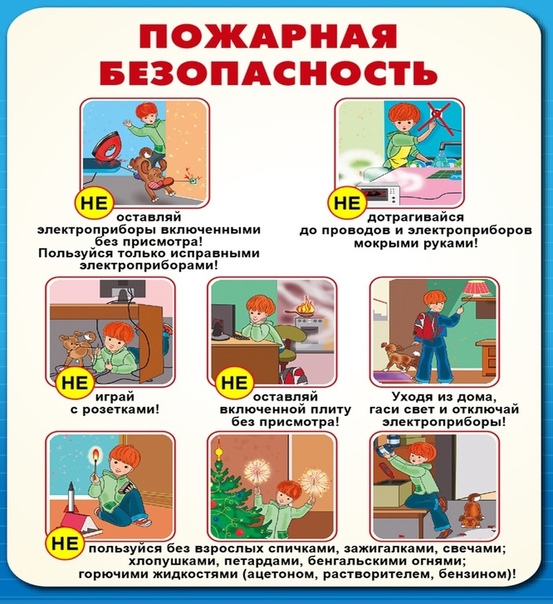 ПОЖАРНАЯ БЕЗОПАСНОСТЬ

НЕ оставляй электроприборы включенными без присмотра! Пользуйся только исправными электроприборами!

НЕ дотрагивайся до проводов и электроприборов мокрыми руками!

НЕ играй с розетками!

НЕ оставляй включенной плиту без присмотра!

Уходя из дома, гаси свет и отключай электроприборы!

НЕ пользуйся без взрослых спичками, зажигалками, свечами; хлопушками, петардами, бенгальскими огнями; горючими жидкостями (ацетоном, растворителем, бензином)!